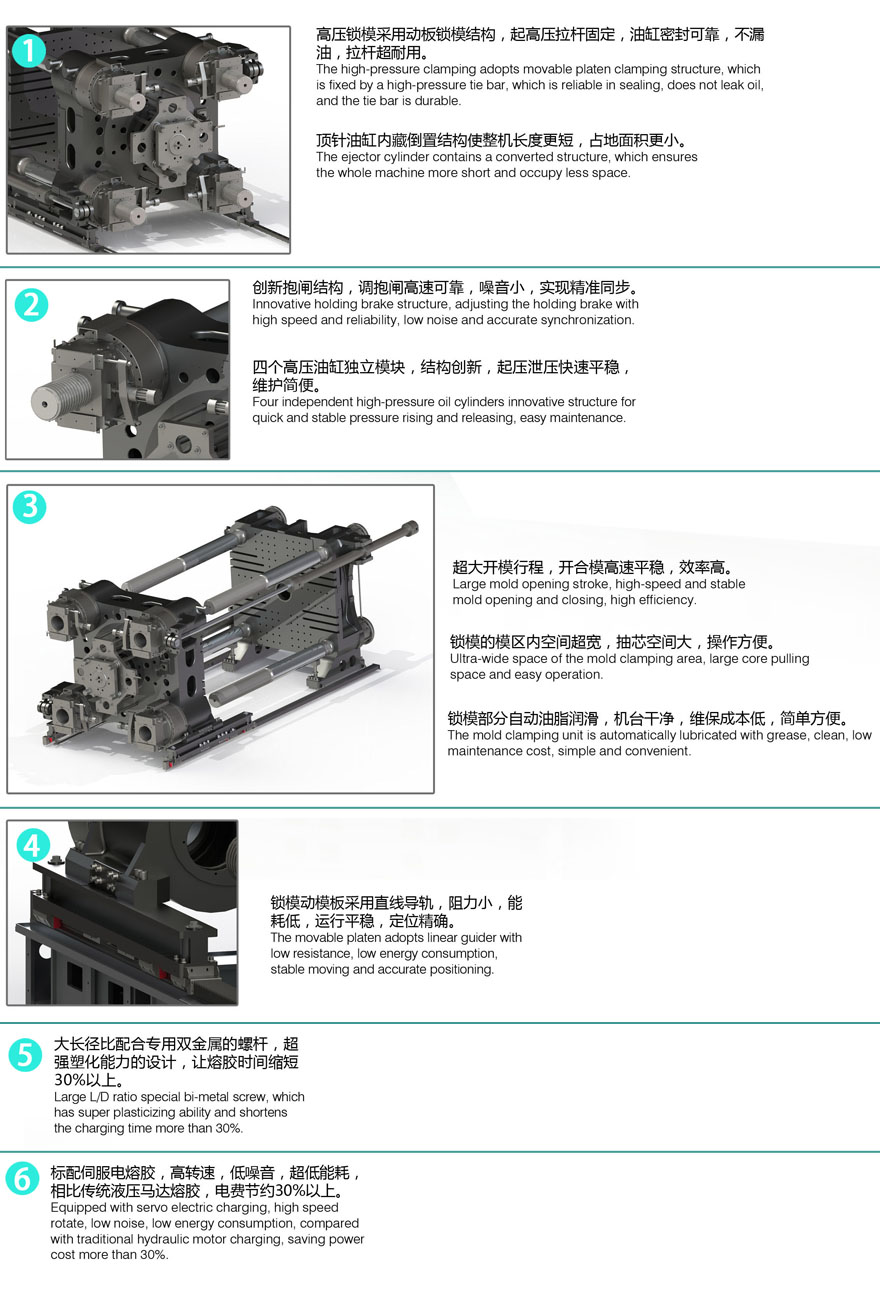 1

高压锁模采用动板锁模结构，起高压拉杆固定，油缸密封可靠，不漏油，拉杆超耐用。
The high-pressure clamping adopts movable platen clamping structure, which is fixed by a high-pressure tie bar, which is reliable in sealing, does not leak oil, and the tie bar is durable.

顶针油缸内藏倒置结构使整机长度更短，占地面积更小。
The ejector cylinder contains a converted structure, which ensures the whole machine more short and occupy less space.

2

创新抱闸结构，调抱闸高速可靠，噪音小，实现精准同步。
Innovative holding brake structure, adjusting the holding brake with high speed and reliability, low noise and accurate synchronization.

四个高压油缸独立模块，结构创新，起压泄压快速平稳，维护简便。
Four independent high-pressure oil cylinders innovative structure for quick and stable pressure rising and releasing, easy maintenance.

3

超大开模行程，开合模高速平稳，效率高。
Large mold opening stroke, high-speed and stable mold opening and closing, high efficiency.

锁模的模区内空间超宽，抽芯空间大，操作方便。
Ultra-wide space of the mold clamping area, large core pulling space and easy operation.

锁模部分自动油脂润滑，机台干净，维保成本低，简单方便。
The mold clamping unit is automatically lubricated with grease, clean, low maintenance cost, simple and convenient.

4

锁模动模板采用直线导轨，阻力小，能耗低，运行平稳，定位精确。
The movable platen adopts linear guider with low resistance, low energy consumption, stable moving and accurate positioning.

5

大长径比配合专用双金属的螺杆，超强塑化能力的设计，让熔胶时间缩短30%以上。
Large L/D ratio special bi-metal screw, which has super plasticizing ability and shortens the charging time more than 30%.

6

标配伺服电熔胶，高转速，低噪音，超低能耗，相比传统液压马达熔胶，电费节约30%以上。
Equipped with servo electric charging, high speed rotate, low noise, low energy consumption, compared with traditional hydraulic motor charging, saving power cost more than 30%.